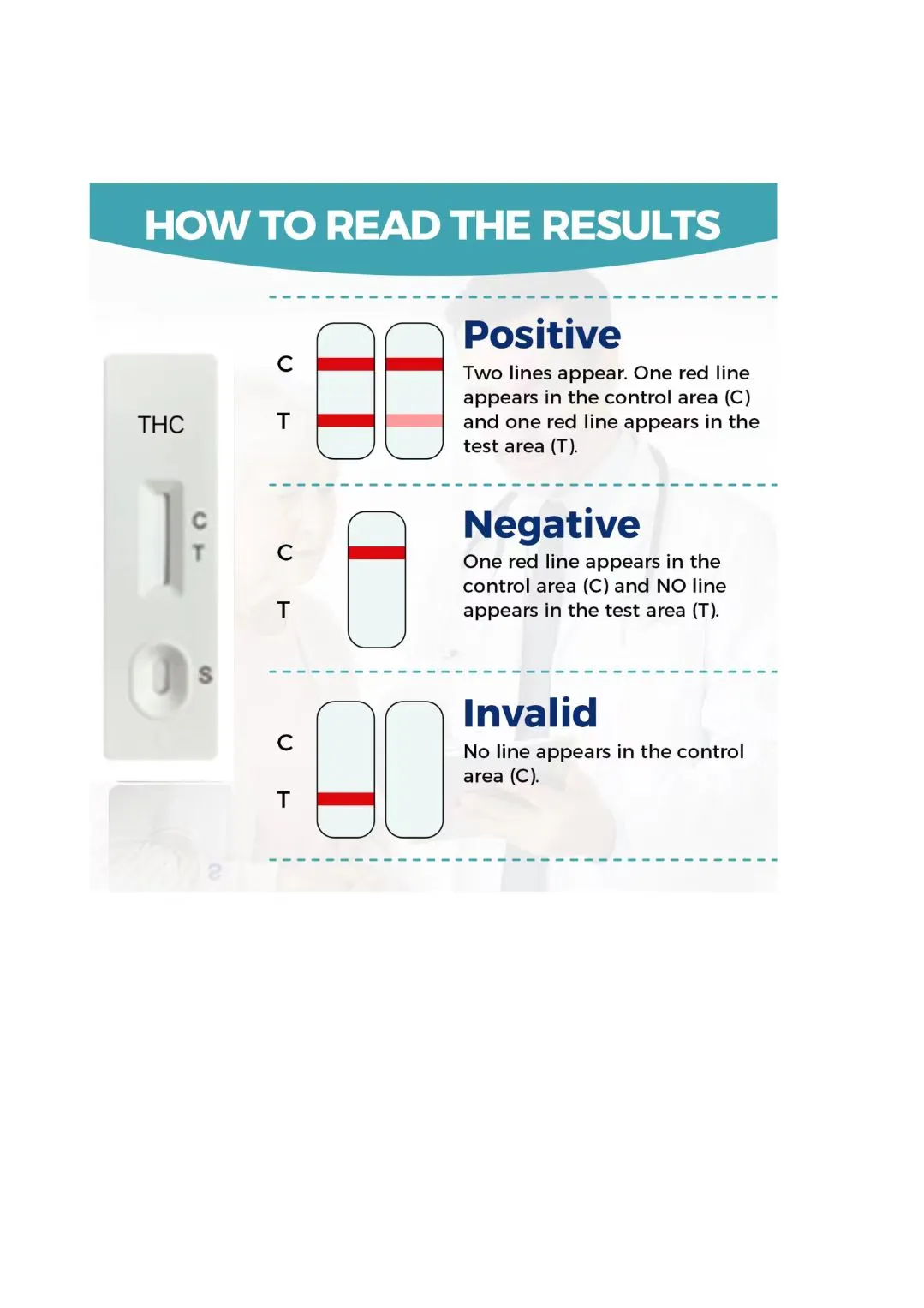 HOW TO READ THE RESULTS

THC

C
T

S

C
T

Positive
Two lines appear. One red line appears in the control area (C) and one red line appears in the test area (T).

C
T

Negative
One red line appears in the control area (C) and NO line appears in the test area (T).

C
T

Invalid
No line appears in the control area (C).