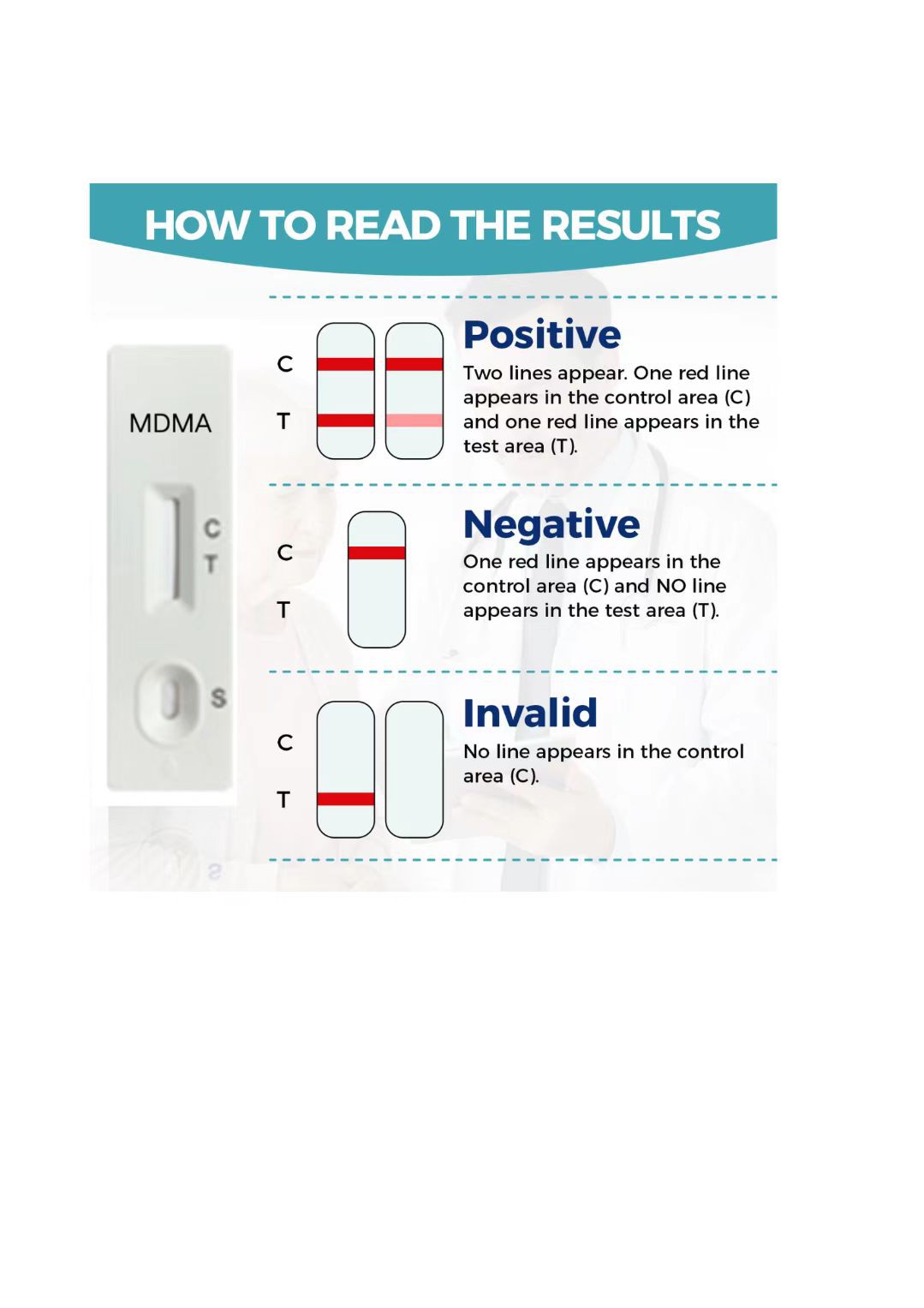 HOW TO READ THE RESULTS

MDMA

C
T

S

C
T

Positive

Two lines appear. One red line appears in the control area (C) and one red line appears in the test area (T).

C
T

Negative

One red line appears in the control area (C) and NO line appears in the test area (T).

C
T

Invalid

No line appears in the control area (C).